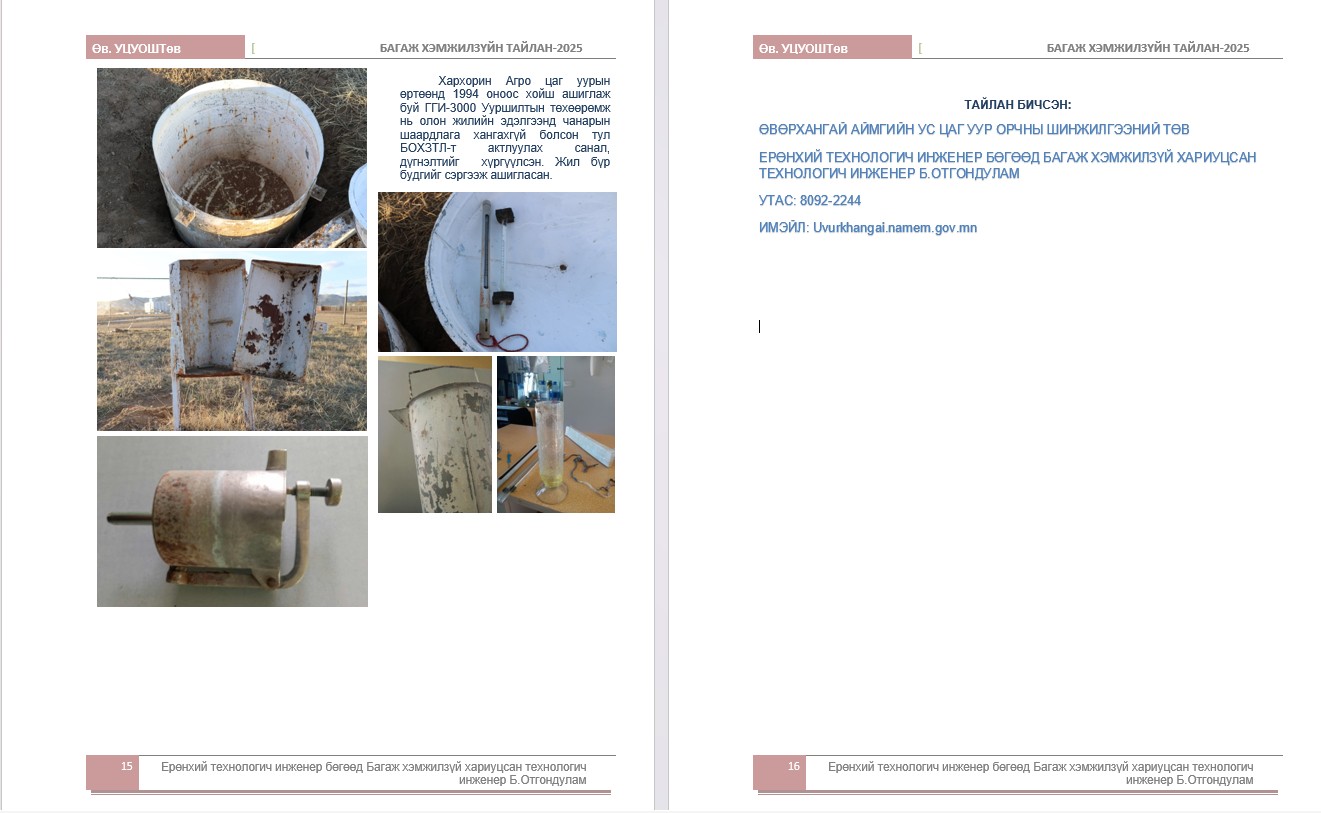 Өв. УЦУОШТөв [ БАГАЖ ХЭМЖИЛЗҮЙН ТАЙЛАН-2025

Хархорин Агро цаг уурын өртөөнд 1994 оноос хойш ашиглаж буй ГГИ-3000 Ууршилтын төхөөрөмж нь олон жилийн эдэлгээнд чанарын шаардлага хангахгүй болсон тул БОХЗТЛ-т актлуулах санал, дүгнэлтийг хүргүүлсэн. Жил бүр будгийг сэргээж ашигласан.

15 Ерөнхий технологич инженер бөгөөд Багаж хэмжилзүй хариуцсан технологич инженер Б.Отгондулам

Өв. УЦУОШТөв [ БАГАЖ ХЭМЖИЛЗҮЙН ТАЙЛАН-2025

ТАЙЛАН БИЧСЭН:

ӨВӨРХАНГАЙ АЙМГИЙН УС ЦАГ УУР ОРЧНЫ ШИНЖИЛГЭЭНИЙ ТӨВ

ЕРӨНХИЙ ТЕХНОЛОГИЧ ИНЖЕНЕР БӨГӨӨД БАГАЖ ХЭМЖИЛЗҮЙ ХАРИУЦСАН ТЕХНОЛОГИЧ ИНЖЕНЕР Б.ОТГОНДУЛАМ

УТАС: 8092-2244

ИМЭЙЛ: Uvurkhangai.namem.gov.mn

16 Ерөнхий технологич инженер бөгөөд Багаж хэмжилзүй хариуцсан технологич инженер Б.Отгондулам